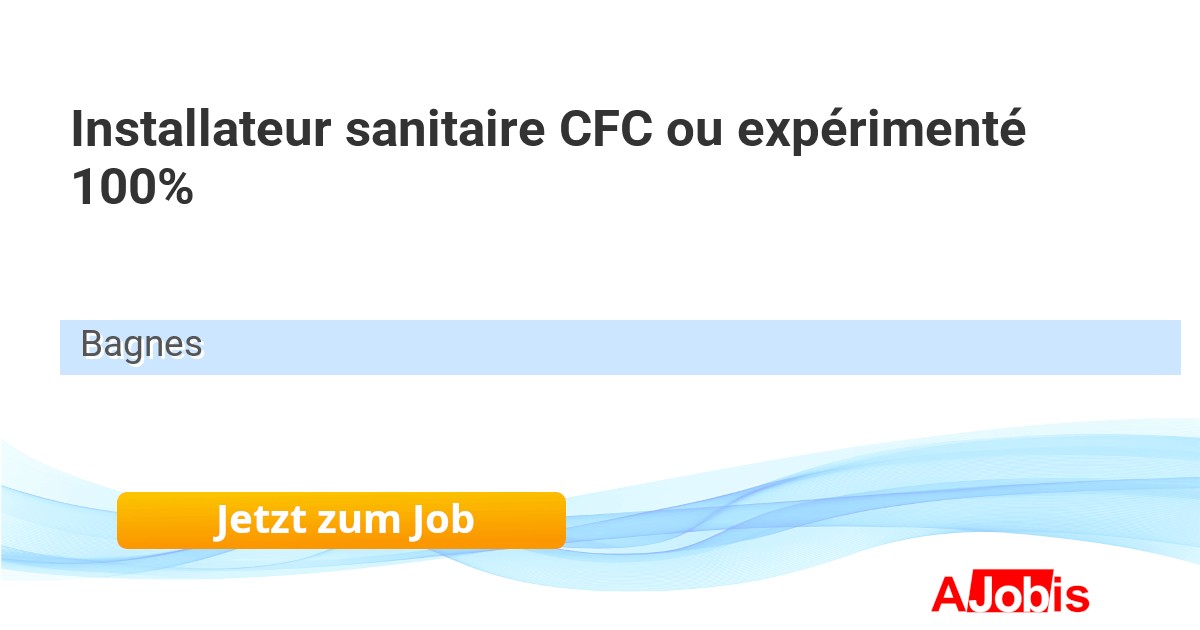 Installateur sanitaire CFC ou expérimenté 100%

Bagnes

Jetzt zum Job

AJobis