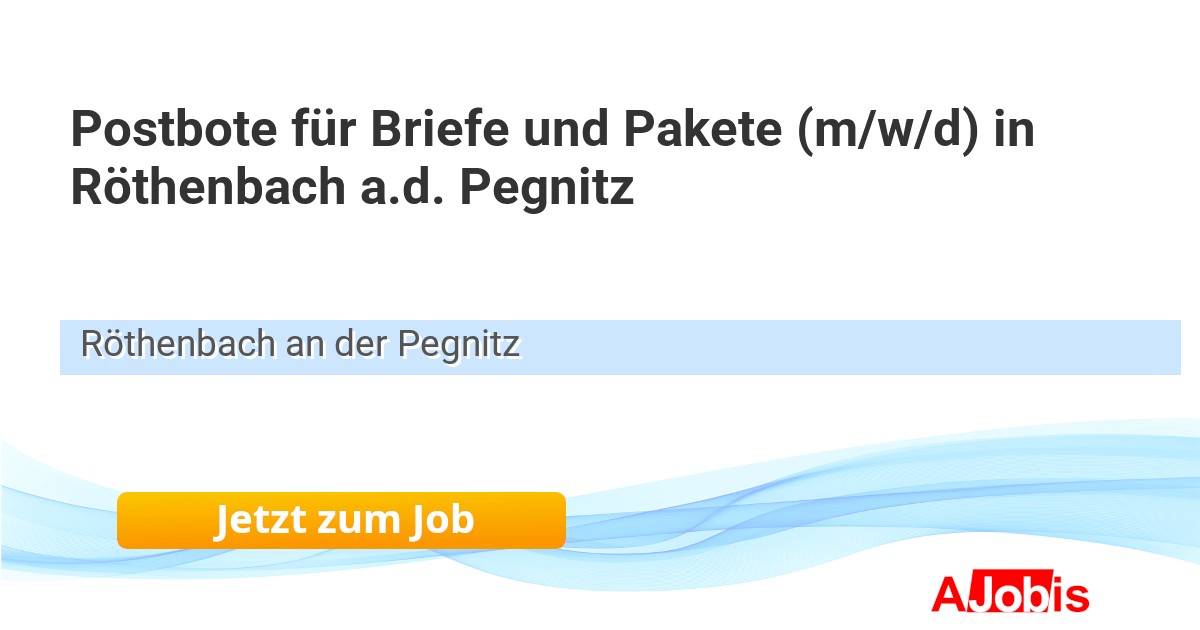 Postbote für Briefe und Pakete (m/w/d) in Röthenbach a.d. Pegnitz

Röthenbach an der Pegnitz

Jetzt zum Job

AJobis