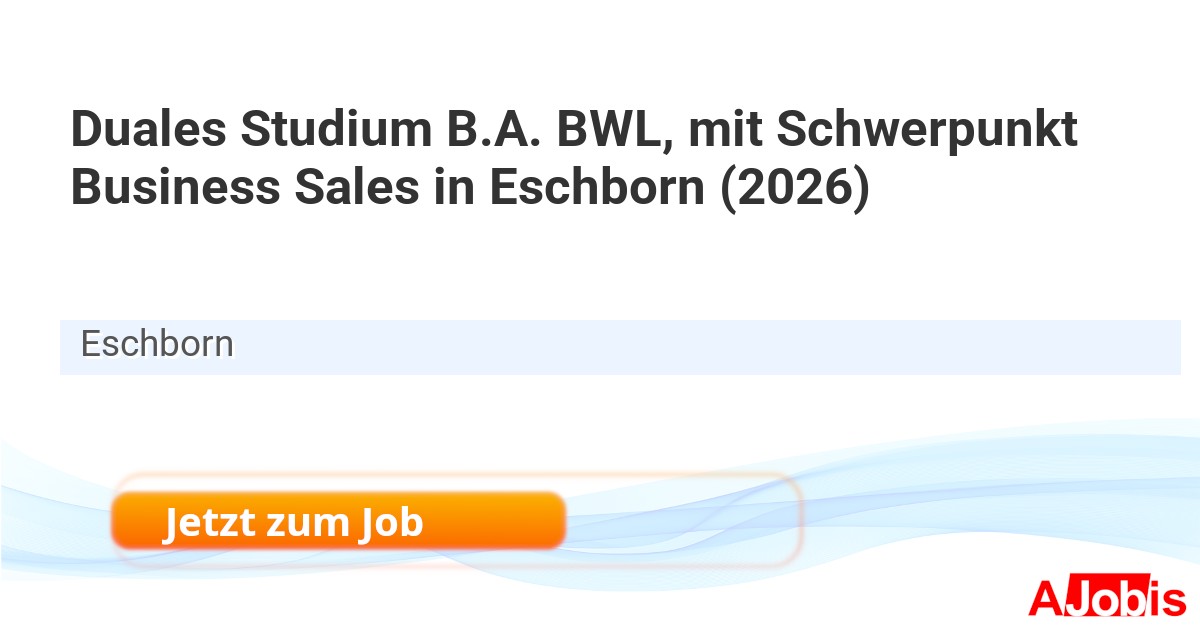 Duales Studium B.A. BWL, mit Schwerpunkt Business Sales in Eschborn (2026)

Eschborn

Jetzt zum Job

AJobis