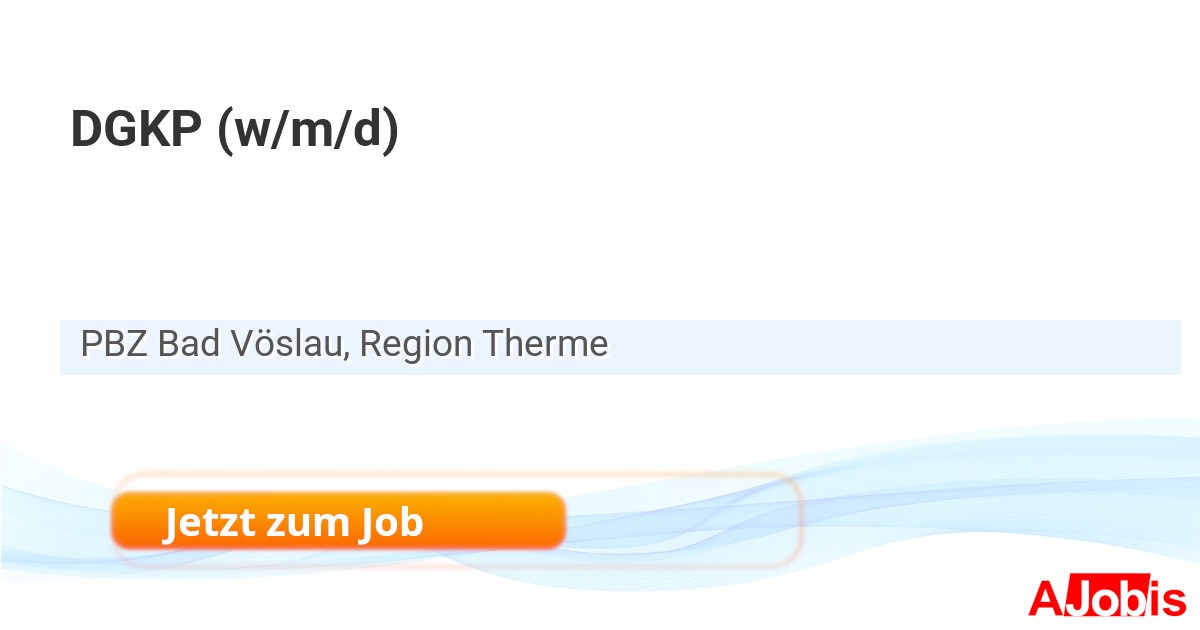 DGKP (w/m/d)

PBZ Bad Vöslau, Region Therme

Jetzt zum Job

AJobis