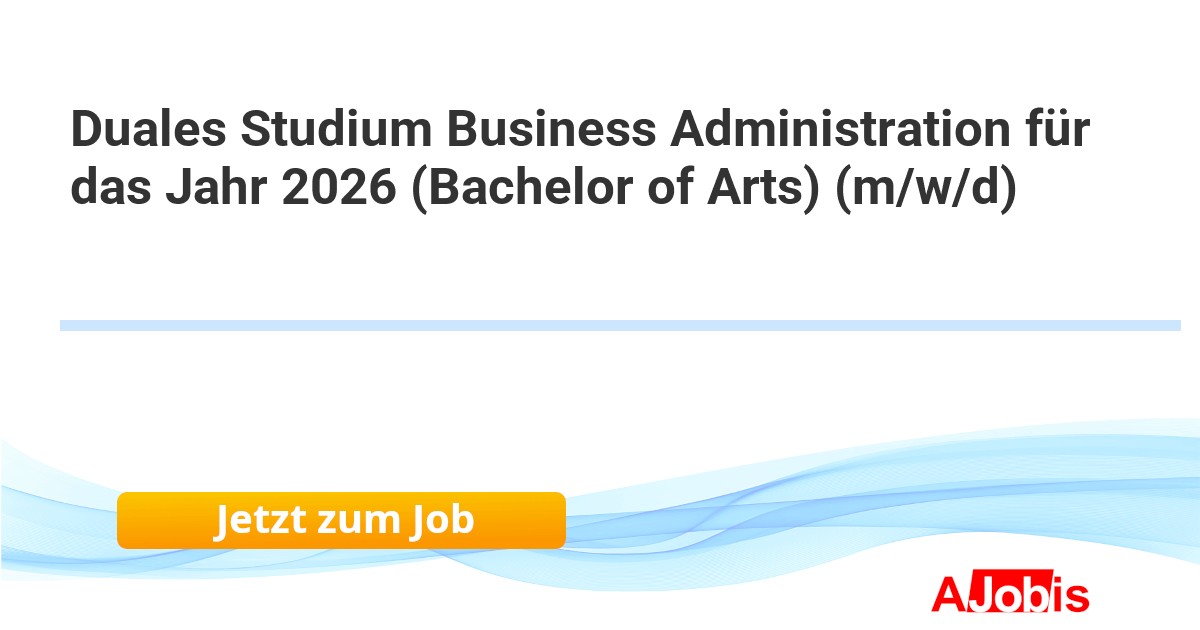 Duales Studium Business Administration für das Jahr 2026 (Bachelor of Arts) (m/w/d)

Jetzt zum Job

AJobis