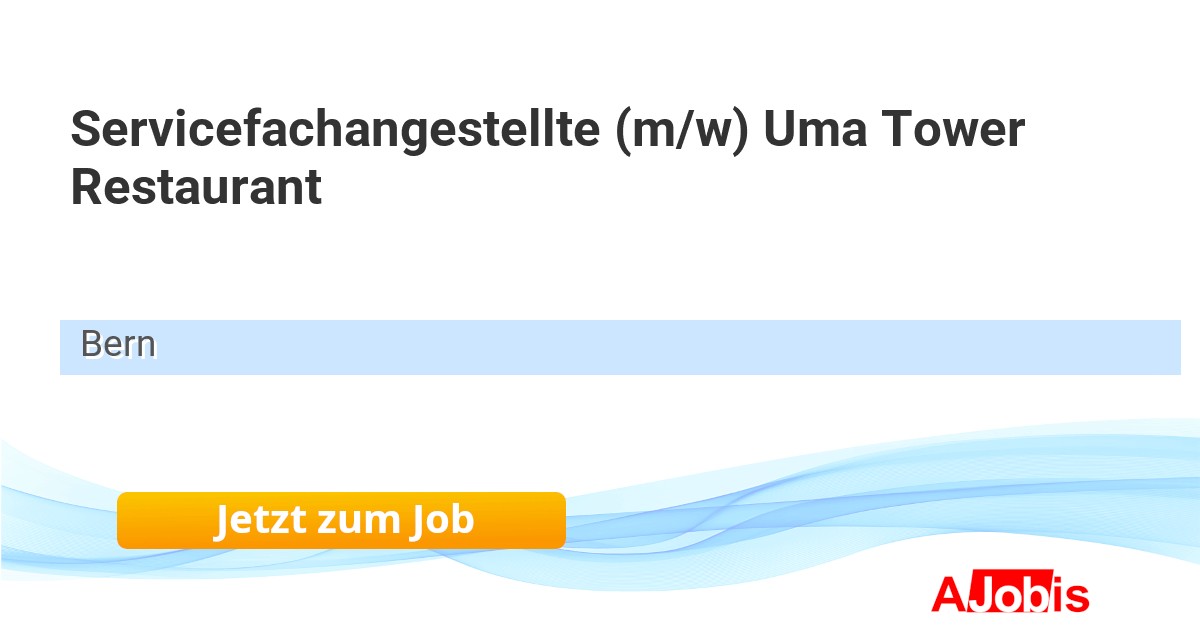 Servicefachangestellte (m/w) Uma Tower Restaurant

Bern

Jetzt zum Job

AJobis