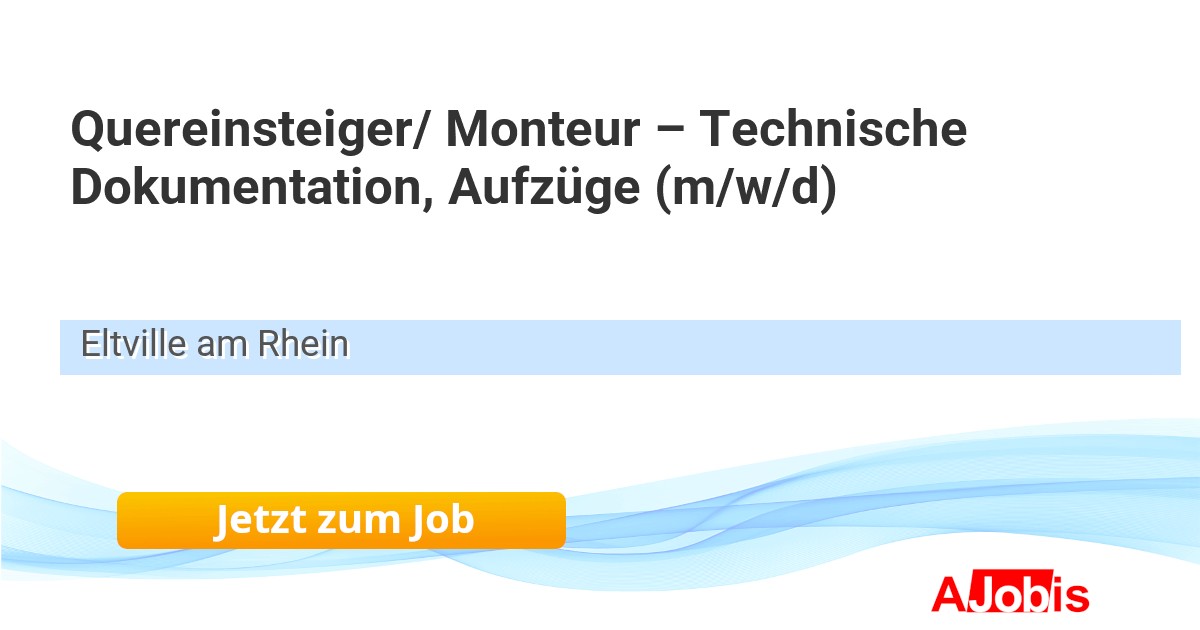 Quereinsteiger/ Monteur – Technische Dokumentation, Aufzüge (m/w/d)

Eltville am Rhein

Jetzt zum Job

AJobis