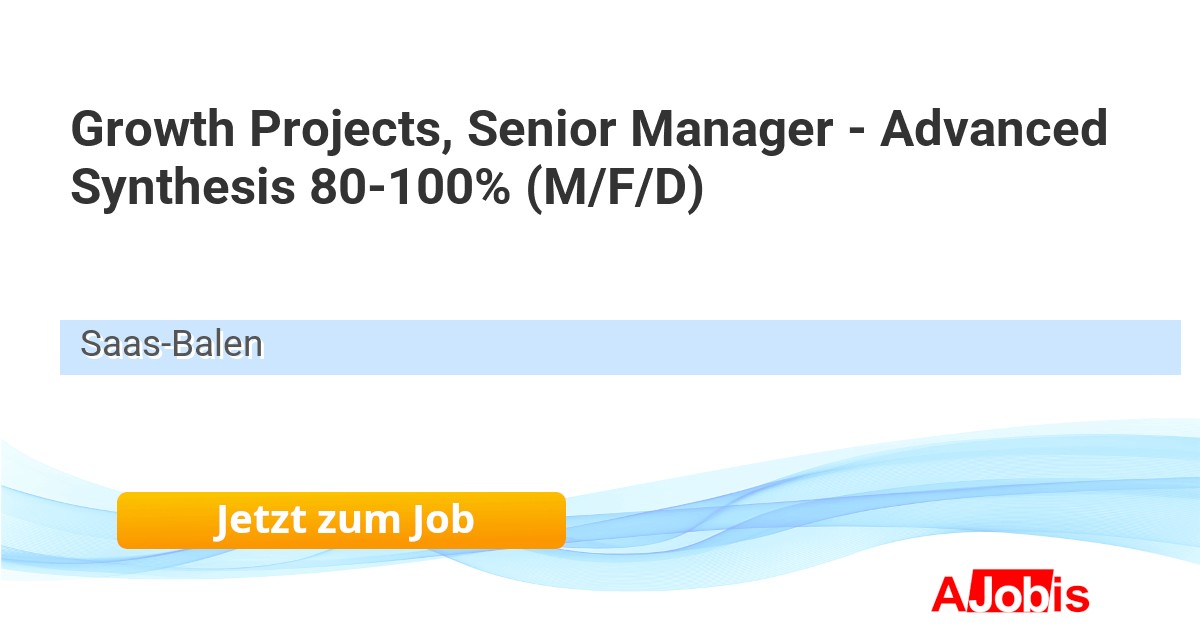 Growth Projects, Senior Manager - Advanced Synthesis 80-100% (M/F/D)

Saas-Balen

Jetzt zum Job

AJobis