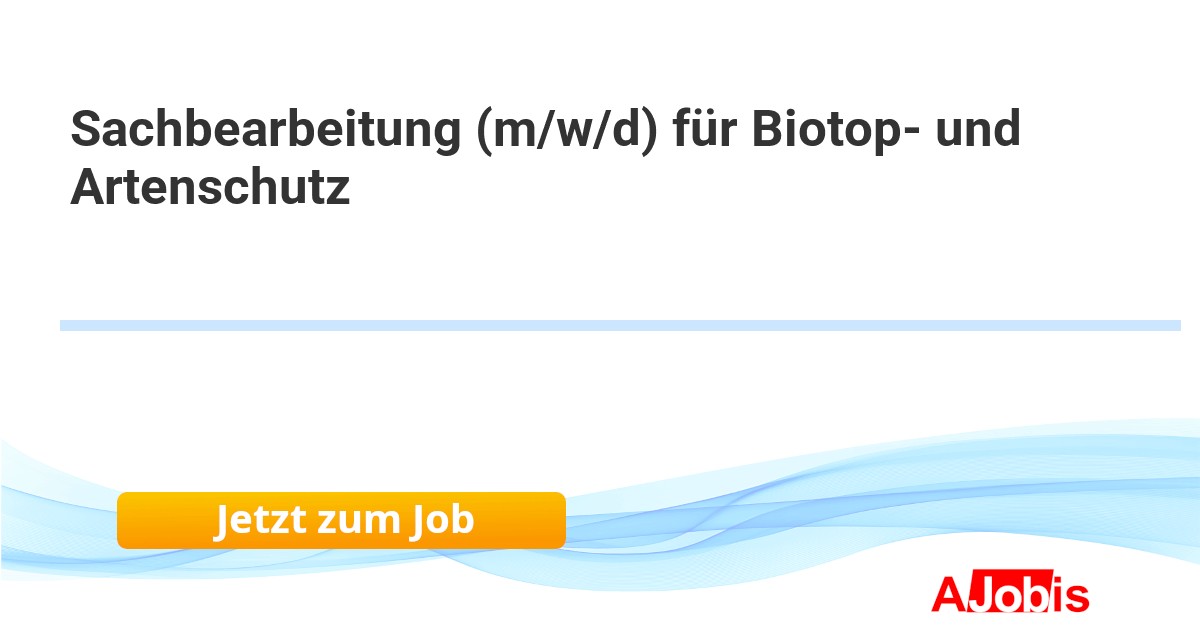 Sachbearbeitung (m/w/d) für Biotop- und Artenschutz

Jetzt zum Job

AJobis