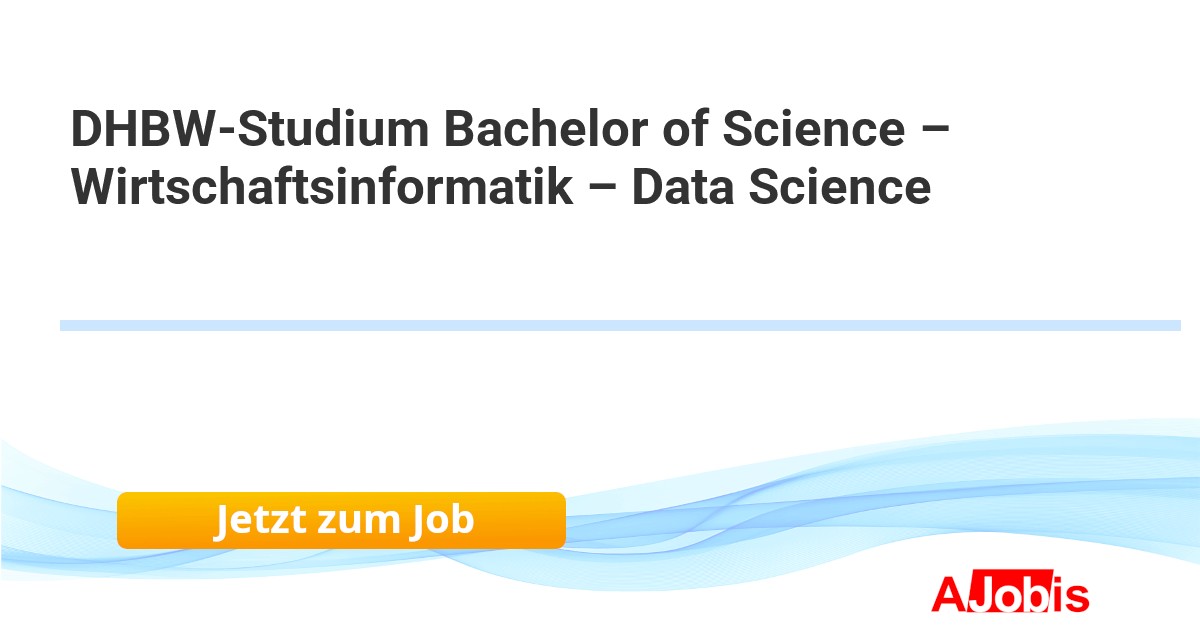 DHBW-Studium Bachelor of Science – Wirtschaftsinformatik – Data Science

Jetzt zum Job

AJobis